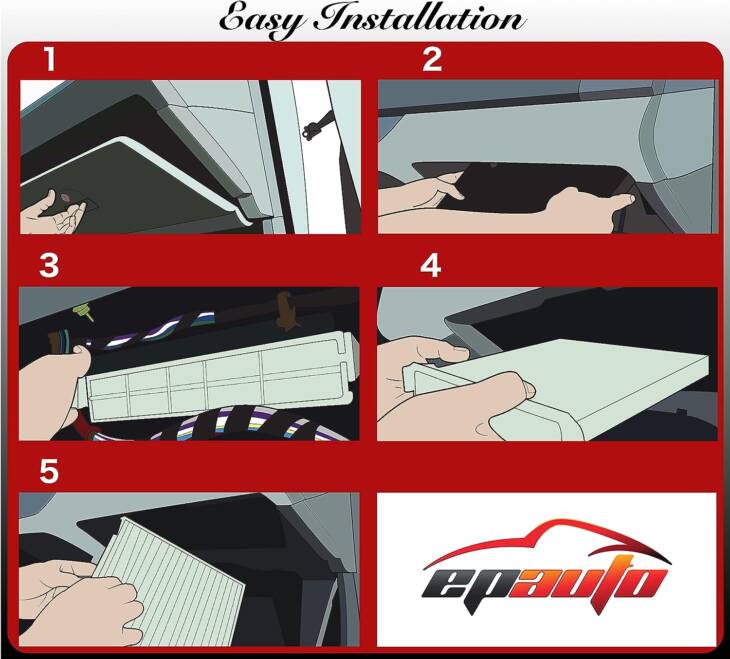 Easy Installation

1

2

3

4

5

epauto